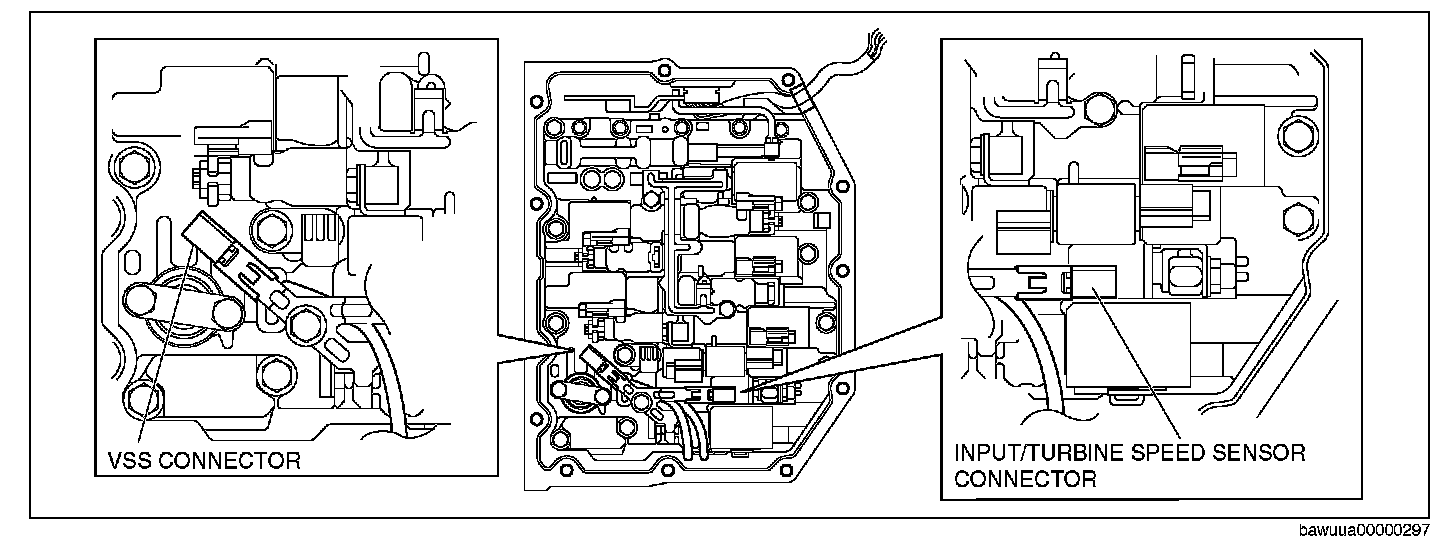 VSS CONNECTOR

INPUT/TURBINE SPEED SENSOR CONNECTOR

bawuua00000297