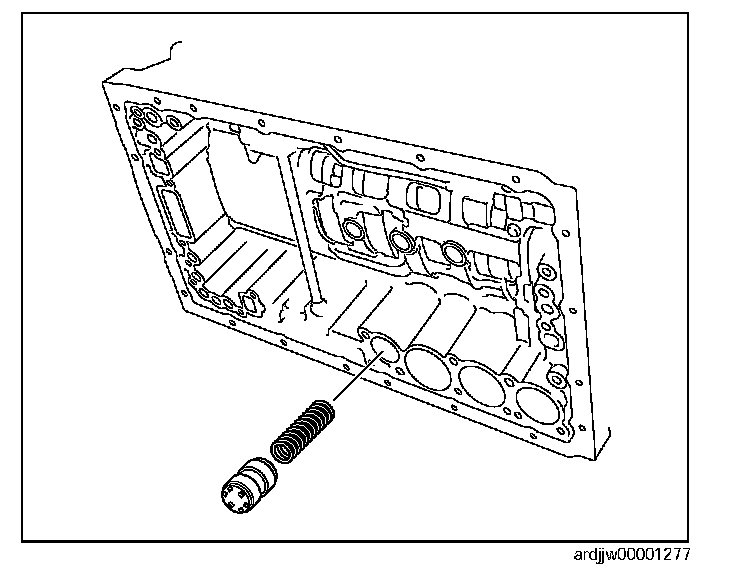 ardjjw00001277