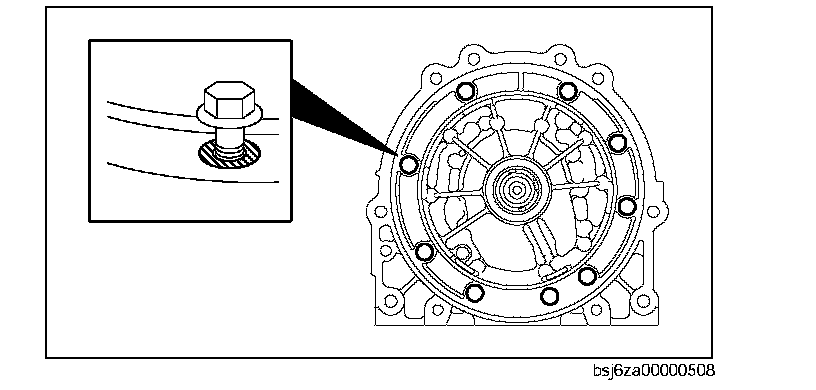 bsj6za00000508