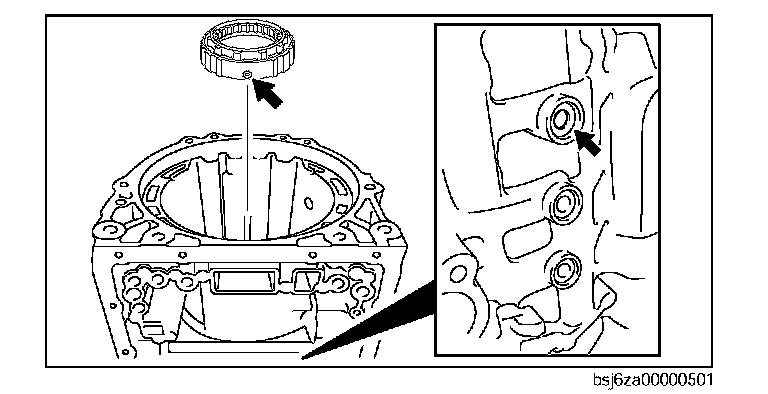 bsj6za00000501