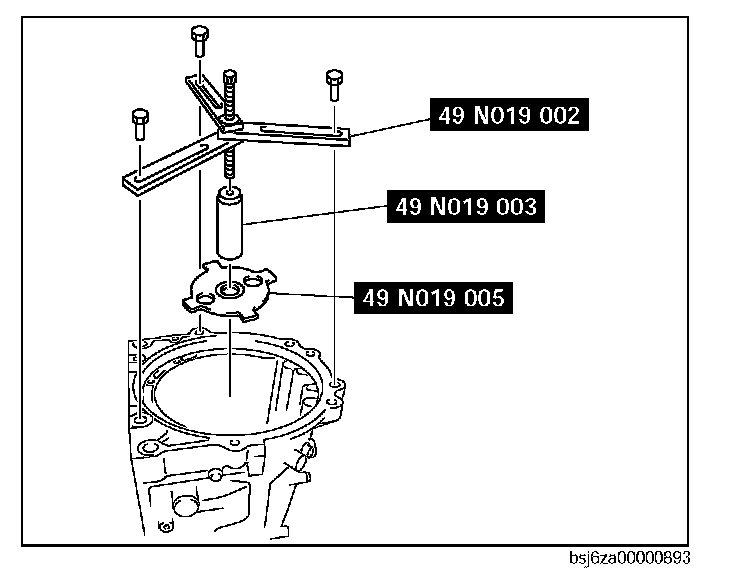 49 N019 002

49 N019 003

49 N019 005

bsj6za00000893