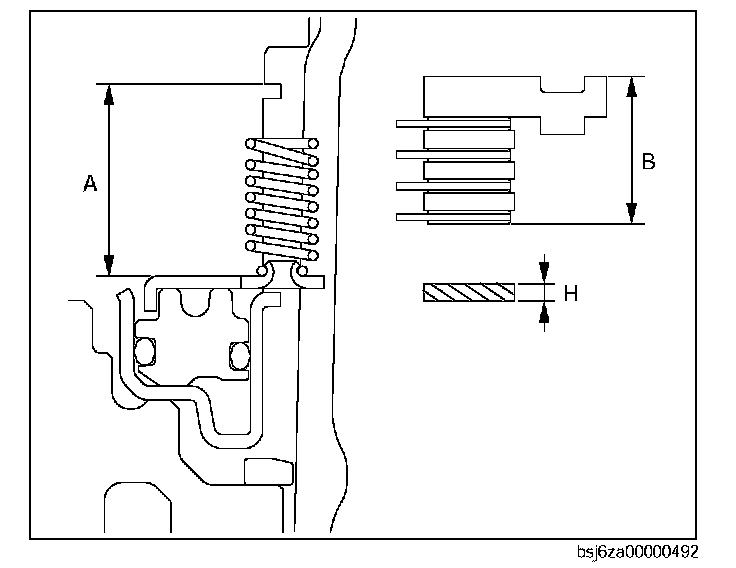 A

B

H

bsj6za00000492