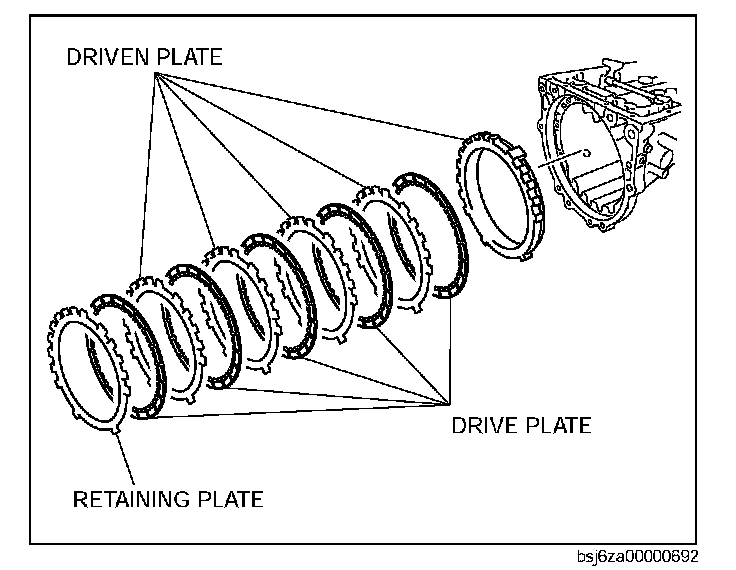 DRIVEN PLATE

DRIVE PLATE

RETAINING PLATE

bsj6za00000692