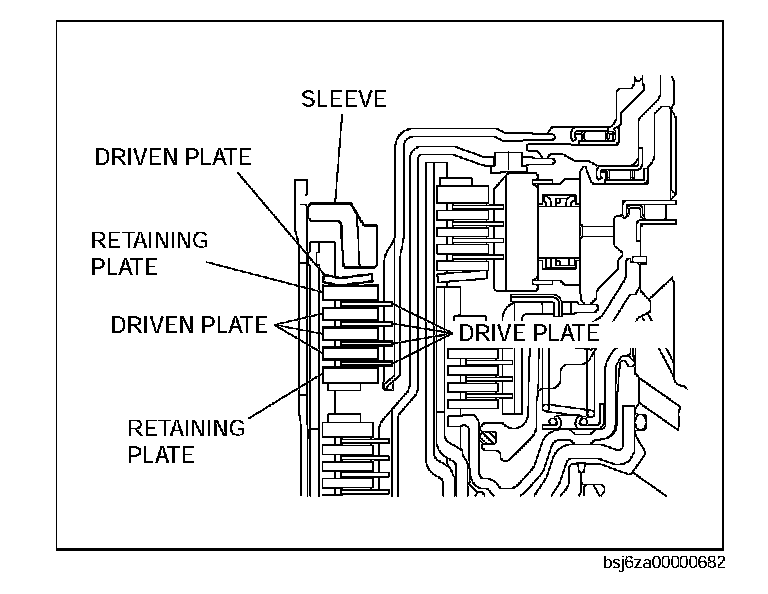 SLEEVE
DRIVEN PLATE
RETAINING PLATE
DRIVEN PLATE
DRIVE PLATE
RETAINING PLATE
bsj6za00000682