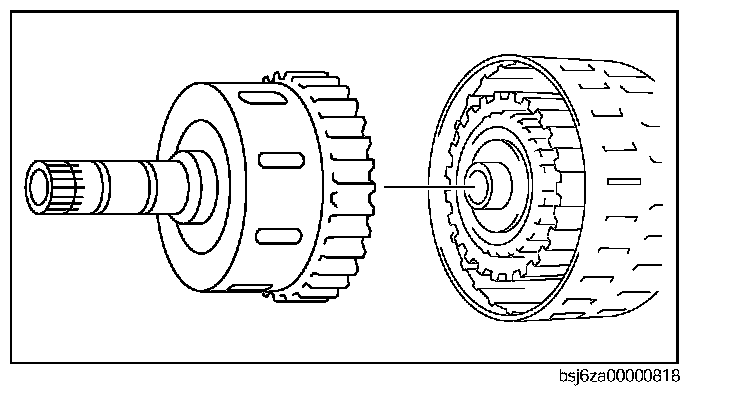 bsj6za00000818