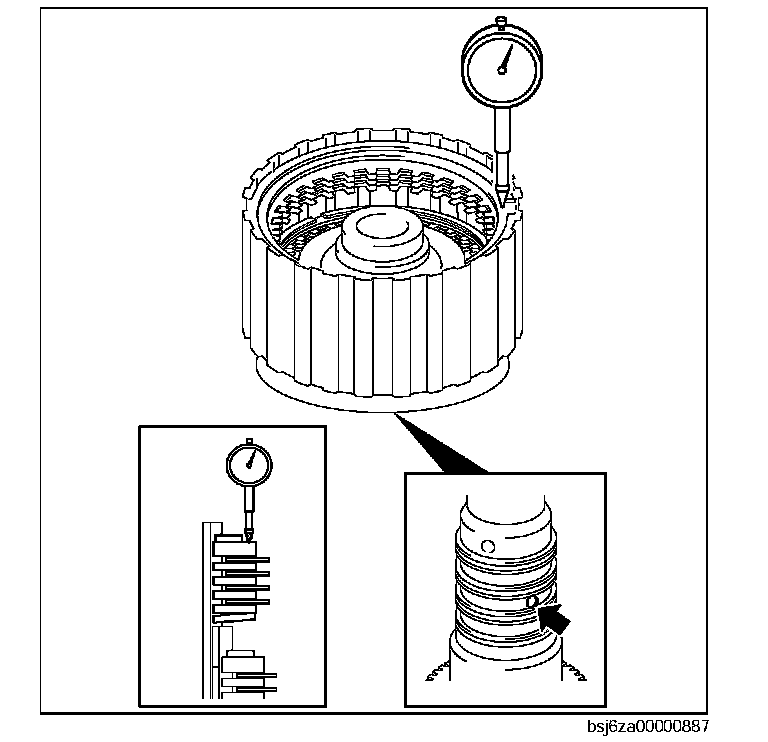 bsj6za00000887