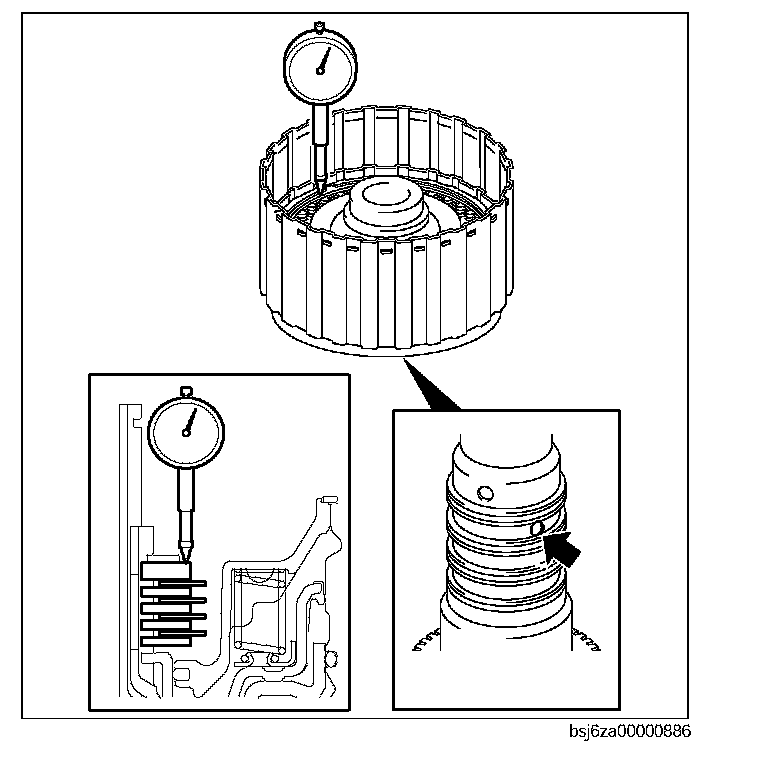 bsj6za00000886