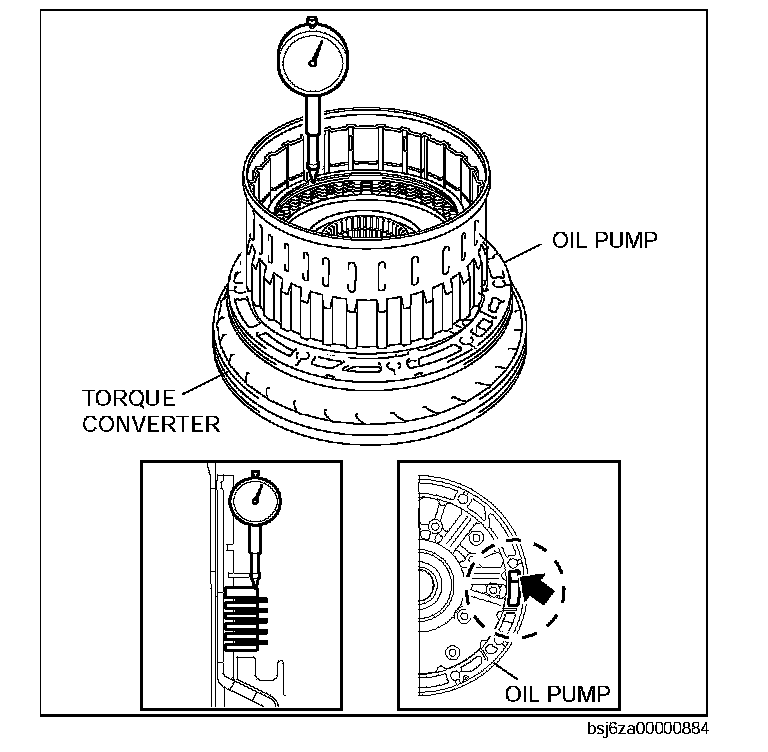 OIL PUMP

TORQUE CONVERTER

OIL PUMP

bsj6za00000884