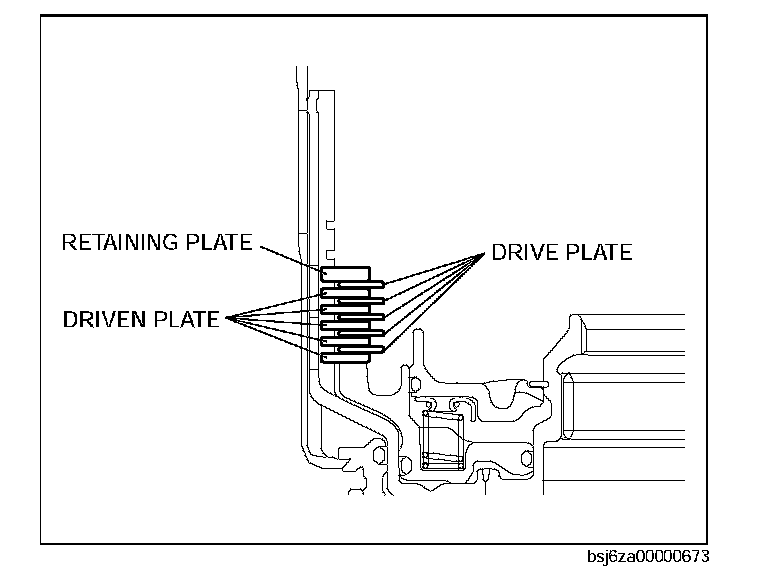 RETAINING PLATE
DRIVE PLATE
DRIVEN PLATE
bsj6za00000673