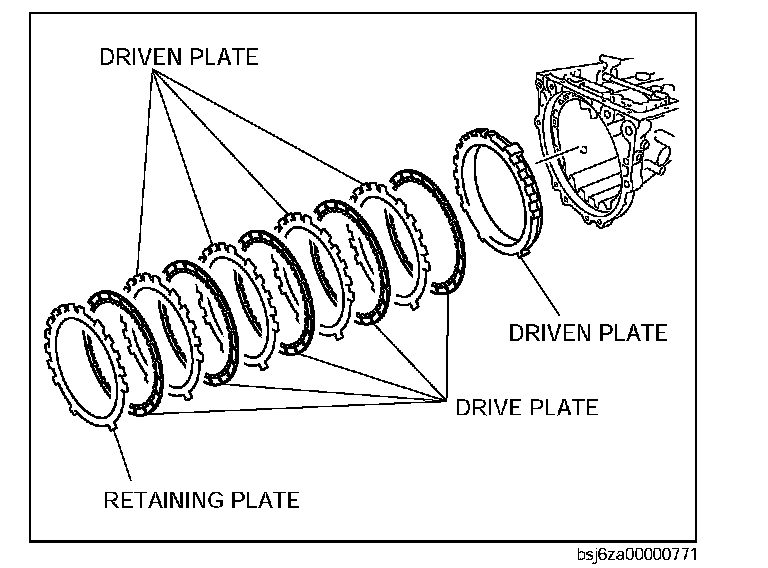 DRIVEN PLATE

DRIVEN PLATE

DRIVE PLATE

RETAINING PLATE

bsj6za00000771