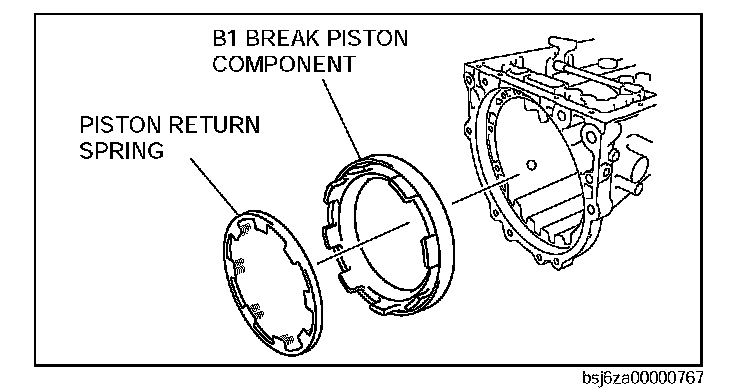 B1 BREAK PISTON COMPONENT

PISTON RETURN SPRING

bsj6za00000767