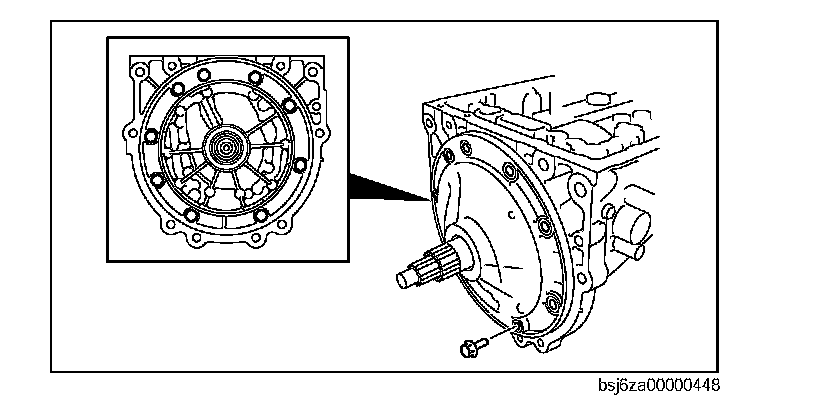 bsj6za00000448