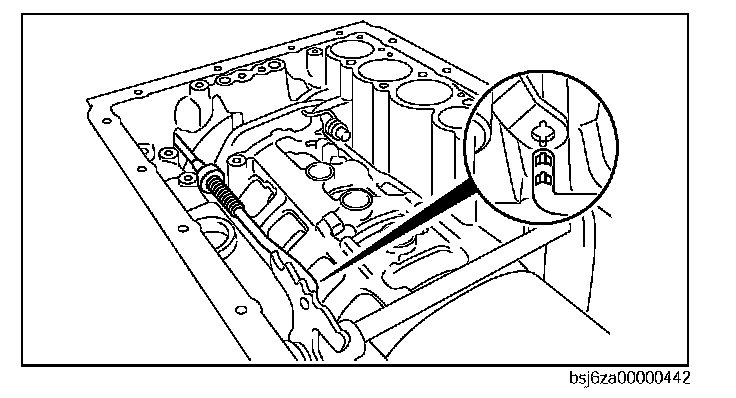 bsj6za00000442