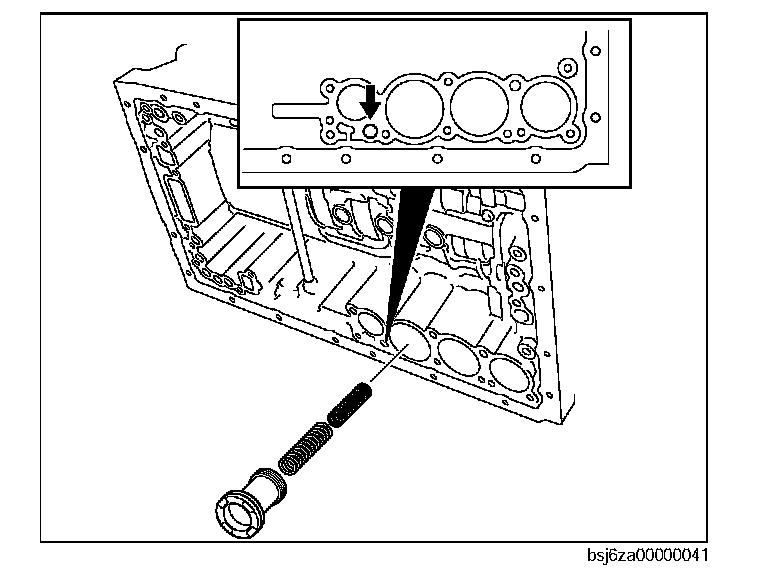 bsj6za00000041