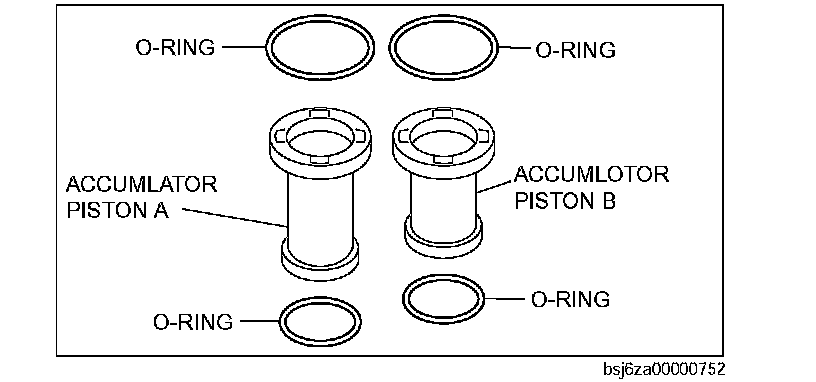 O-RING

O-RING

ACCUMLATOR PISTON A

ACCUMLOTOR PISTON B

O-RING

O-RING

bsj6za00000752