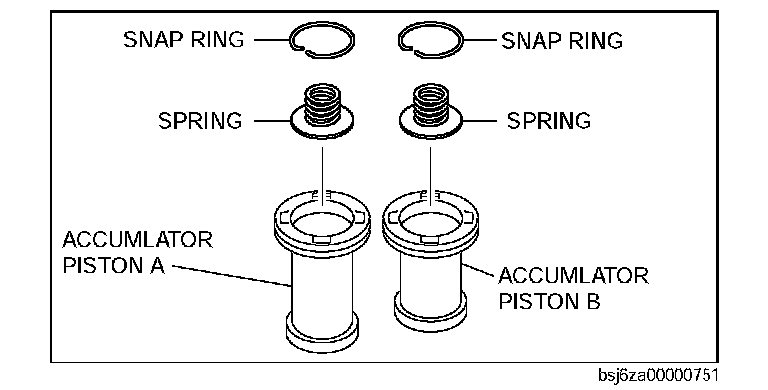 SNAP RING
SNAP RING
SPRING
SPRING
ACCUMLATOR PISTON A
ACCUMLATOR PISTON B
bsj6za00000751