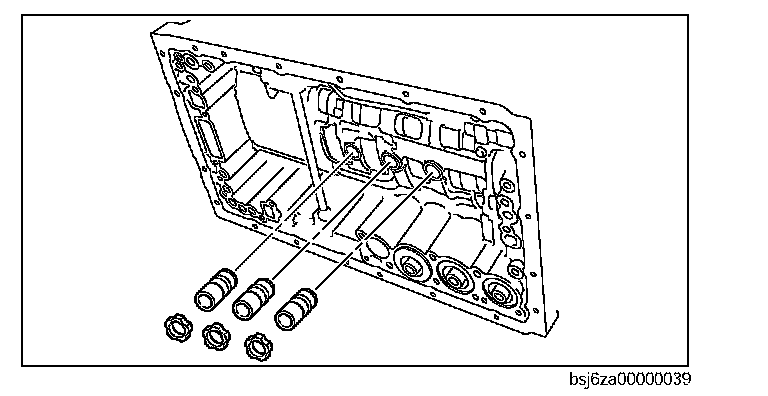 bsj6za00000039