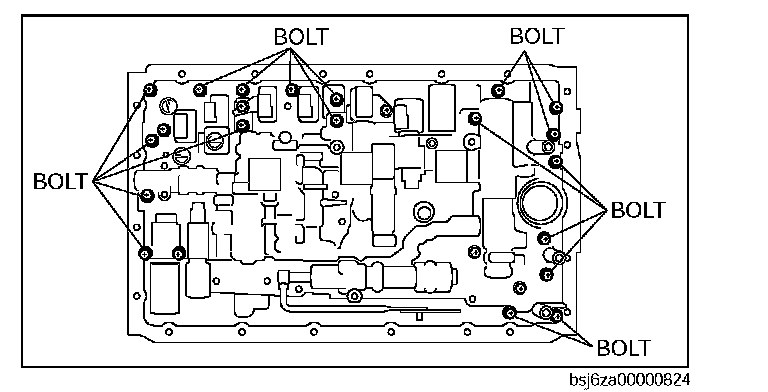 BOLT
BOLT
BOLT
BOLT
BOLT
bsj6za00000824