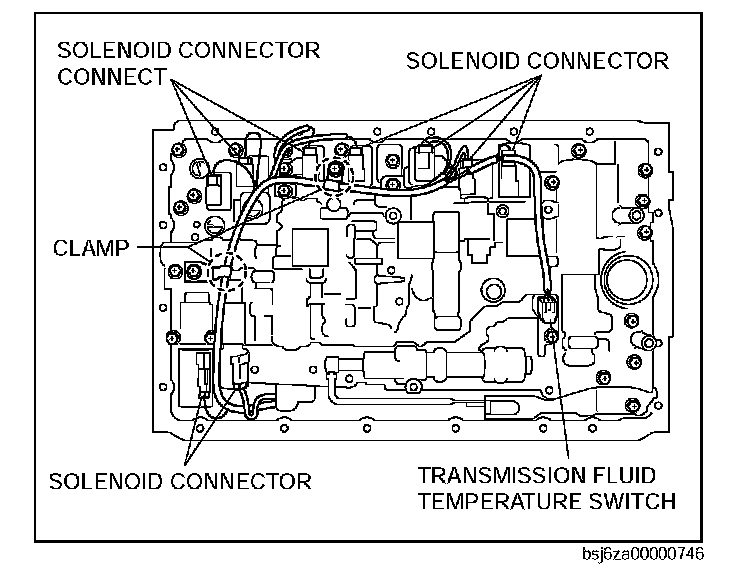 SOLENOID CONNECTOR CONNECT

SOLENOID CONNECTOR

CLAMP

SOLENOID CONNECTOR

TRANSMISSION FLUID TEMPERATURE SWITCH

bsj6za00000746