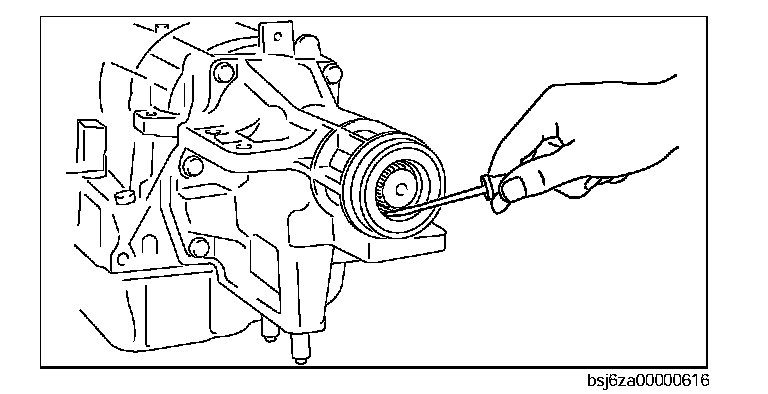 bsj6za00000616