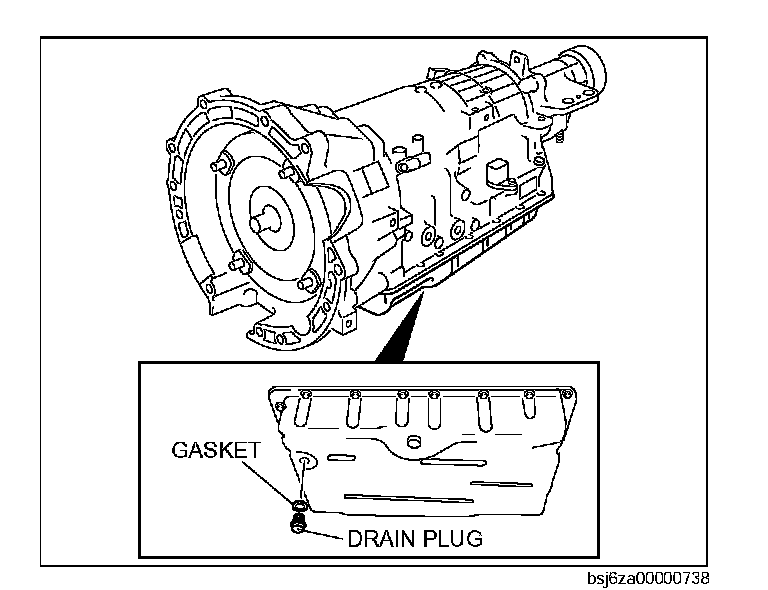 GASKET
DRAIN PLUG
bsj6za00000738