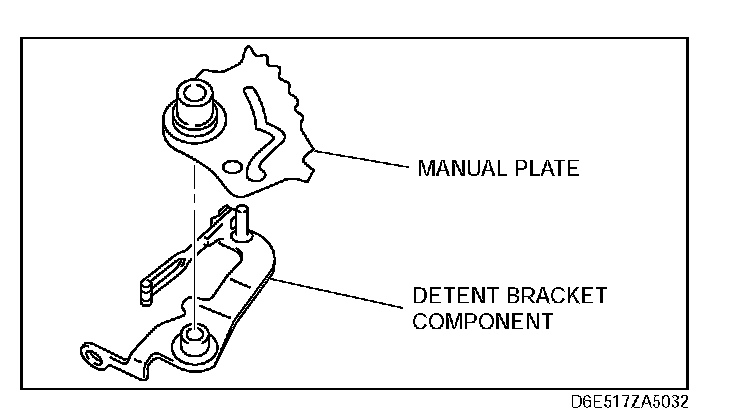 MANUAL PLATE

DETENT BRACKET COMPONENT

D6E517ZA5032