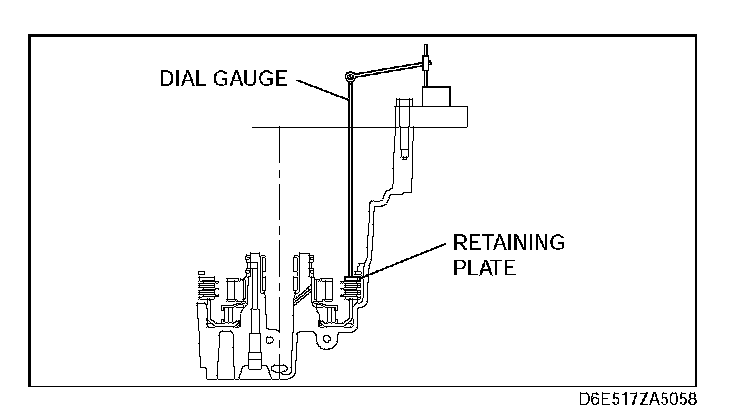 DIAL GAUGE

RETAINING PLATE

D6E517ZA5058