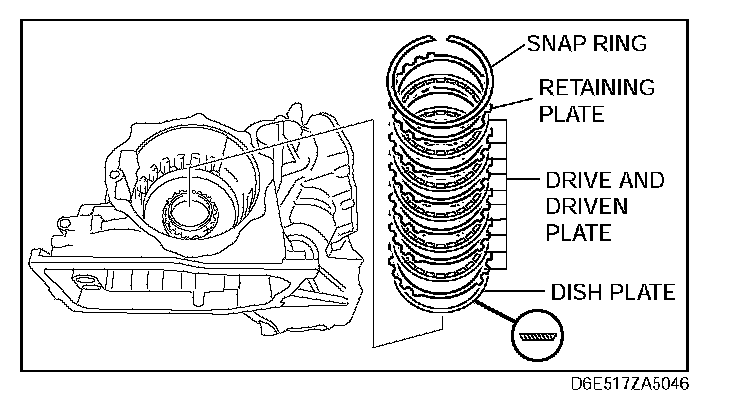 SNAP RING
RETAINING PLATE
DRIVE AND DRIVEN PLATE
DISH PLATE
D6E517ZA5046