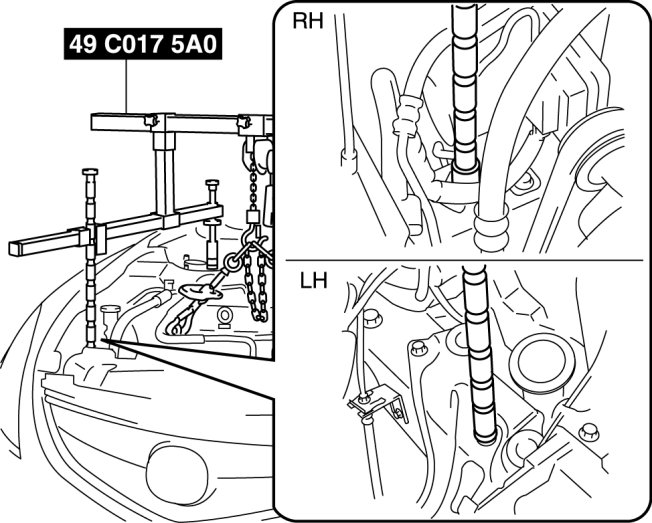 49 C017 5A0

RH

LH