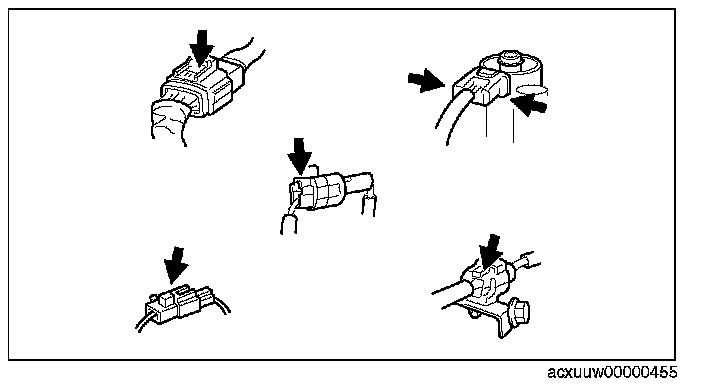 acxuuw00000455