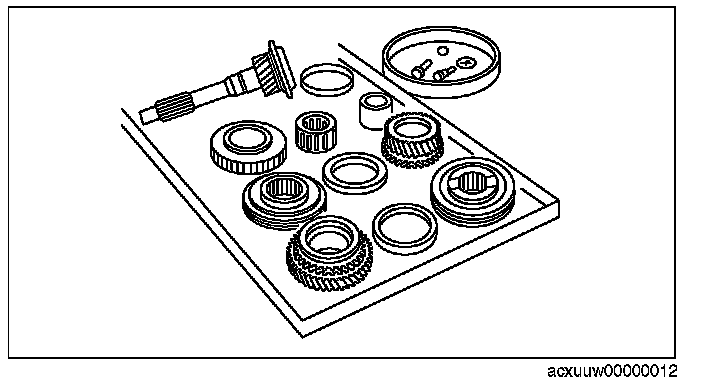 acxuuw00000012