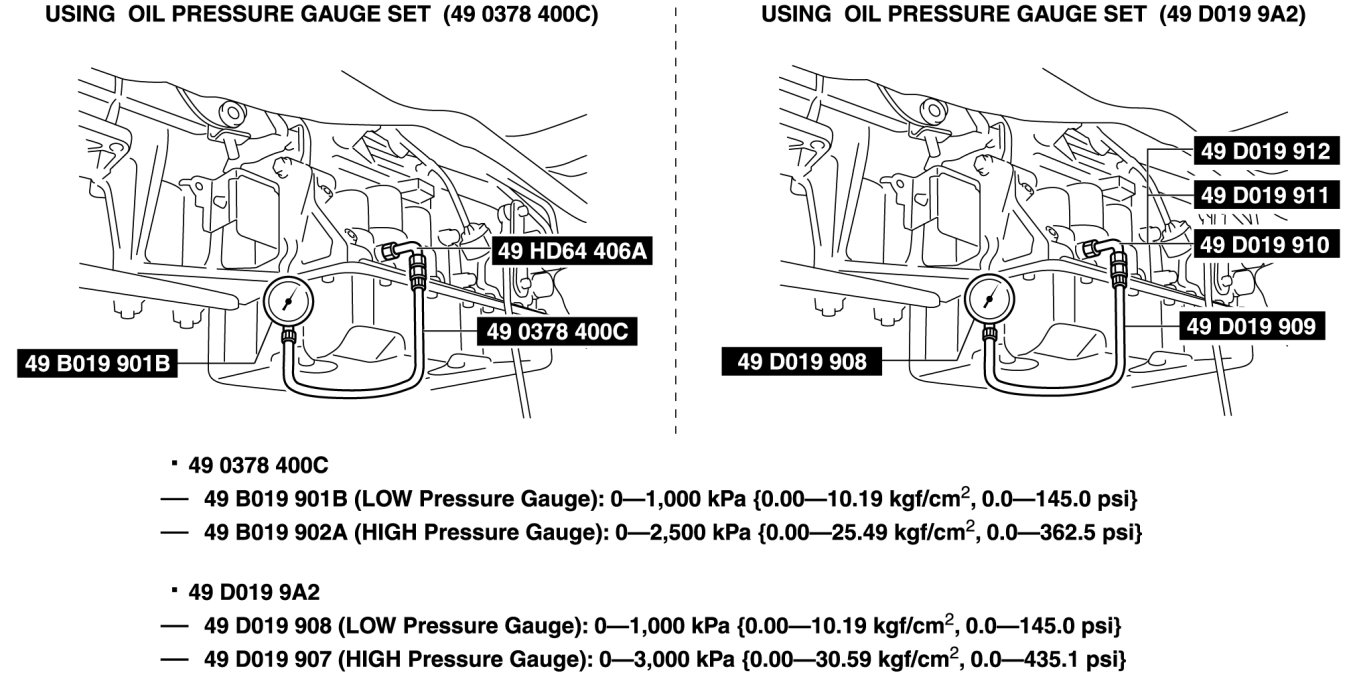 USING OIL PRESSURE GAUGE SET (49 0378 400C)

49 HD64 406A
49 0378 400C
49 B019 901B

USING OIL PRESSURE GAUGE SET (49 D019 9A2)

49 D019 912
49 D019 911
49 D019 910
49 D019 909
49 D019 908

· 49 0378 400C
— 49 B019 901B (LOW Pressure Gauge): 0—1,000 kPa {0.00—10.19 kgf/cm$^2$, 0.0—145.0 psi}
— 49 B019 902A (HIGH Pressure Gauge): 0—2,500 kPa {0.00—25.49 kgf/cm$^2$, 0.0—362.5 psi}

· 49 D019 9A2
— 49 D019 908 (LOW Pressure Gauge): 0—1,000 kPa {0.00—10.19 kgf/cm$^2$, 0.0—145.0 psi}
— 49 D019 907 (HIGH Pressure Gauge): 0—3,000 kPa {0.00—30.59 kgf/cm$^2$, 0.0—435.1 psi}