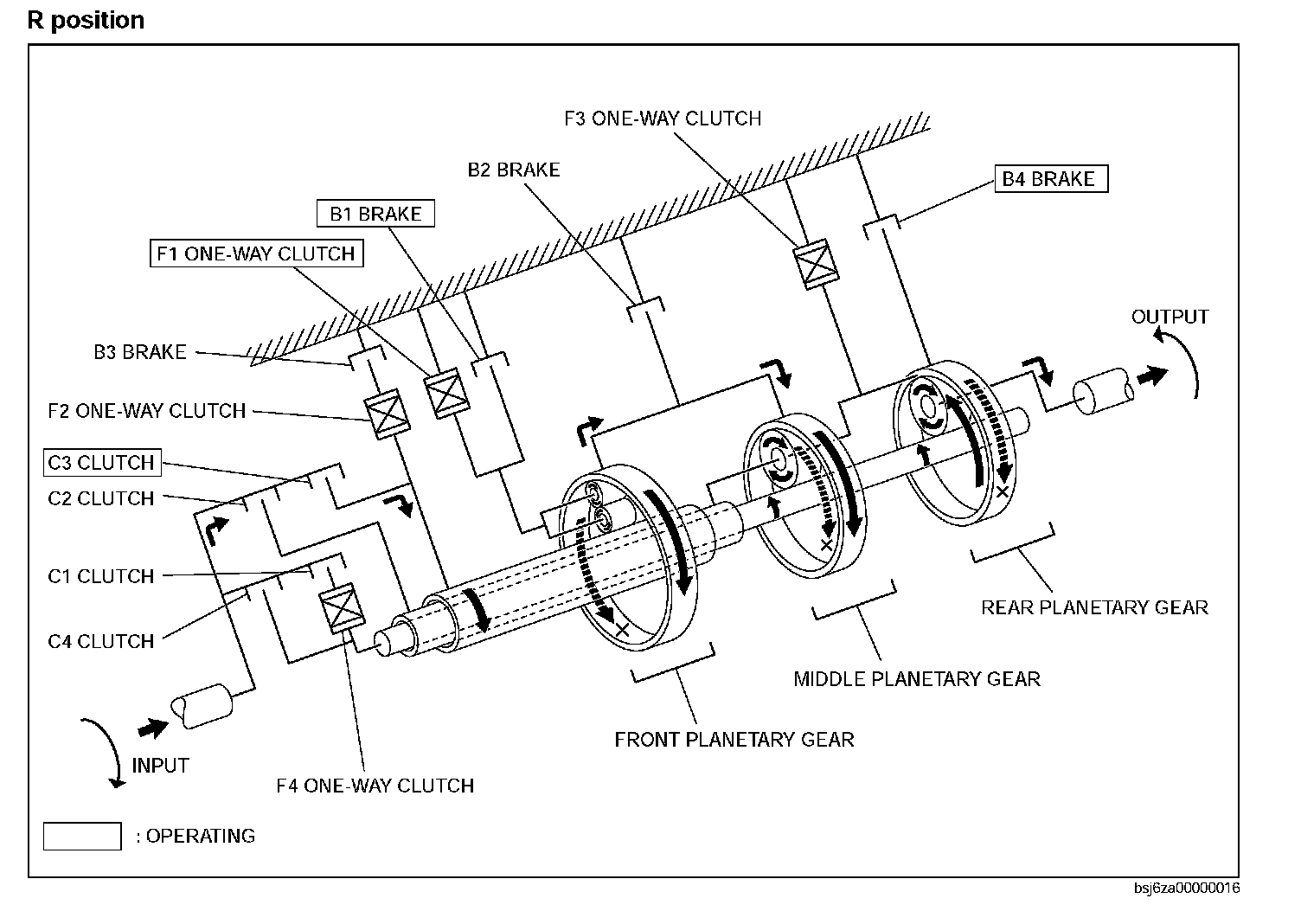 R position

F3 ONE-WAY CLUTCH

B2 BRAKE

B4 BRAKE

B1 BRAKE

F1 ONE-WAY CLUTCH

OUTPUT

B3 BRAKE

F2 ONE-WAY CLUTCH

C3 CLUTCH

C2 CLUTCH

C1 CLUTCH

C4 CLUTCH

REAR PLANETARY GEAR

MIDDLE PLANETARY GEAR

FRONT PLANETARY GEAR

INPUT

F4 ONE-WAY CLUTCH

: OPERATING

bsj6za00000016