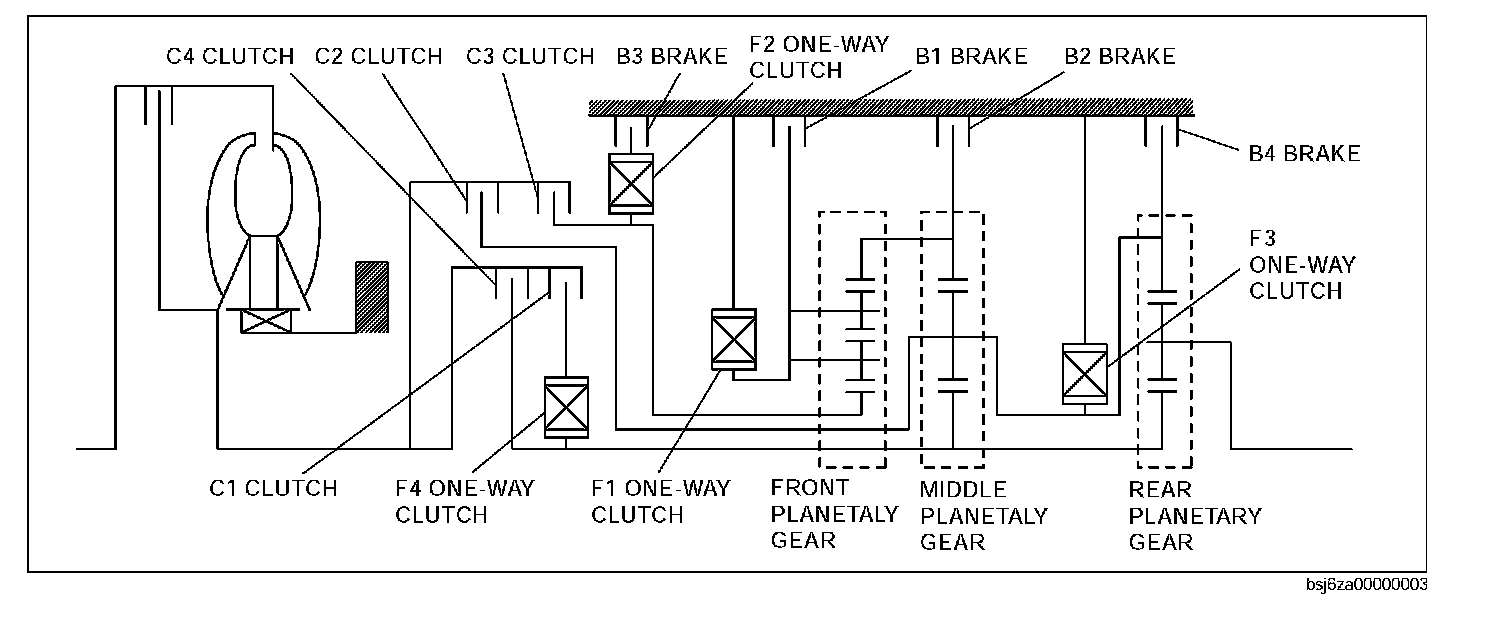 C4 CLUTCH
C2 CLUTCH
C3 CLUTCH
B3 BRAKE
F2 ONE-WAY CLUTCH
B1 BRAKE
B2 BRAKE
B4 BRAKE
F3 ONE-WAY CLUTCH
C1 CLUTCH
F4 ONE-WAY CLUTCH
F1 ONE-WAY CLUTCH
FRONT PLANETALY GEAR
MIDDLE PLANETALY GEAR
REAR PLANETARY GEAR
bsj6za00000003