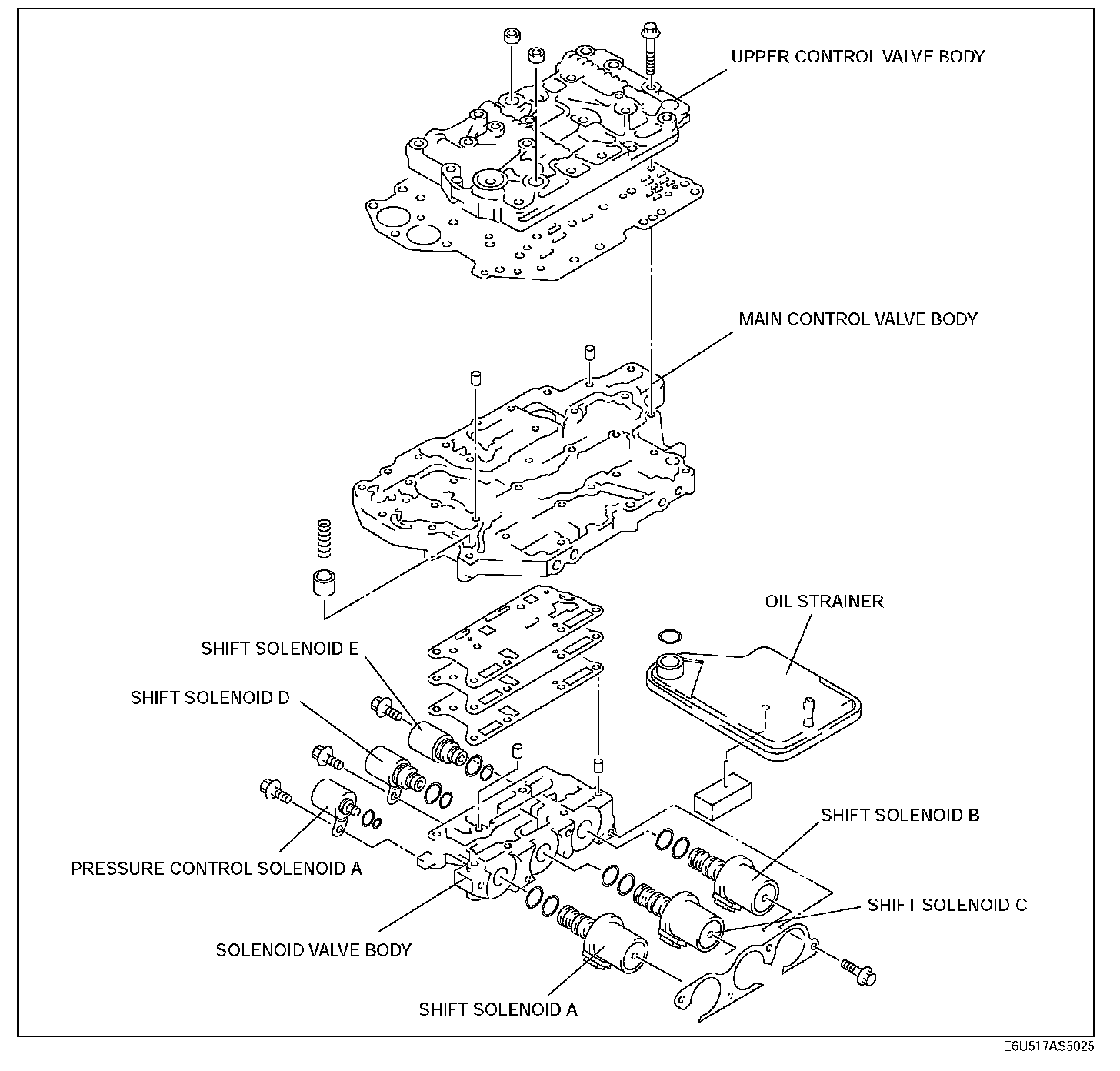 UPPER CONTROL VALVE BODY

MAIN CONTROL VALVE BODY

OIL STRAINER

SHIFT SOLENOID E

SHIFT SOLENOID D

SHIFT SOLENOID B

PRESSURE CONTROL SOLENOID A

SHIFT SOLENOID C

SOLENOID VALVE BODY

SHIFT SOLENOID A

E6U517AS5025