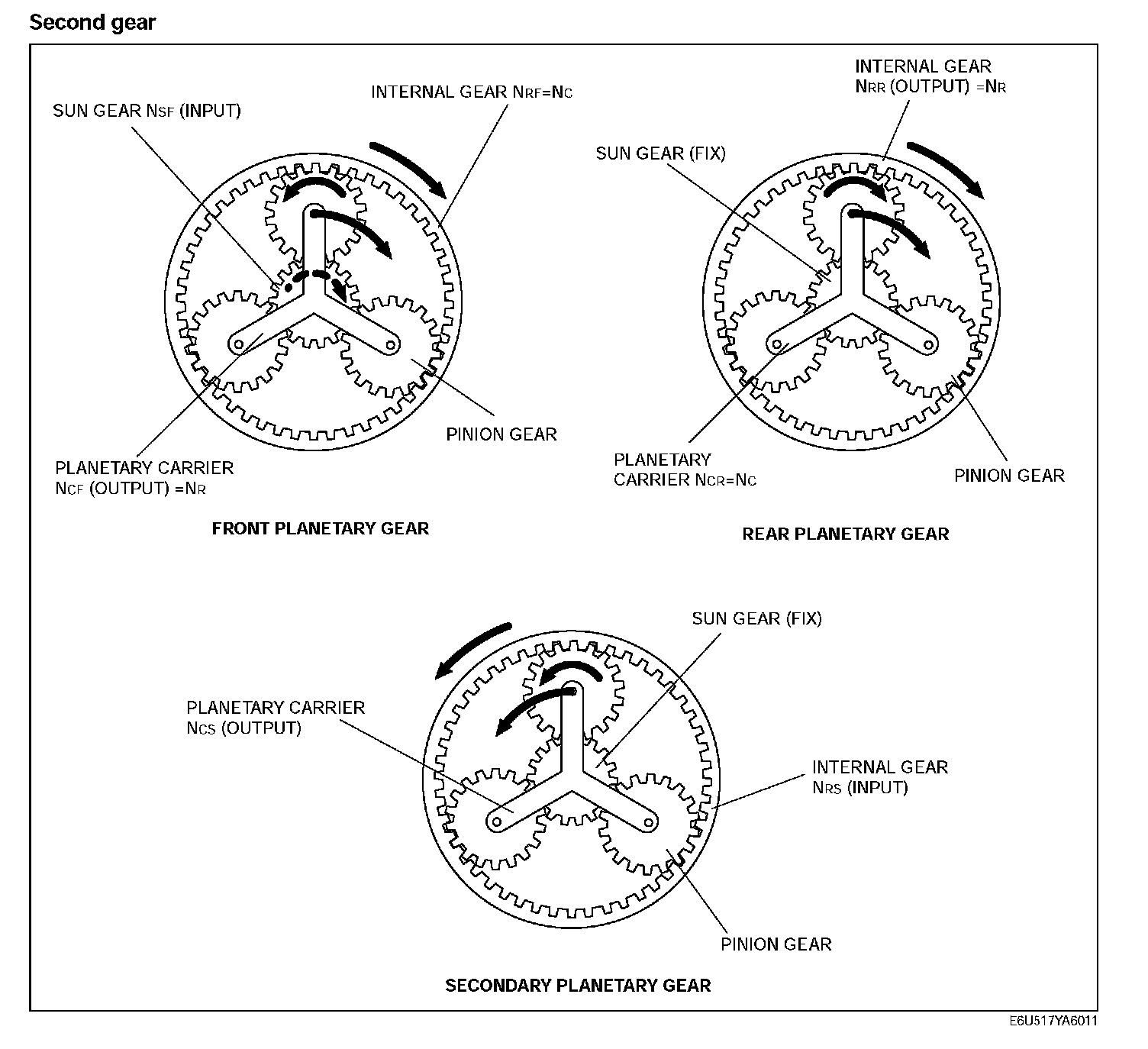 Second gear

SUN GEAR $N_{SF}$ (INPUT)

INTERNAL GEAR $N_{RF}=N_C$

PINION GEAR

PLANETARY CARRIER $N_{CF}$ (OUTPUT) $=N_R$

FRONT PLANETARY GEAR

INTERNAL GEAR $N_{RR}$ (OUTPUT) $=N_R$

SUN GEAR (FIX)

PLANETARY CARRIER $N_{CR}=N_C$

PINION GEAR

REAR PLANETARY GEAR

SUN GEAR (FIX)

PLANETARY CARRIER $N_{CS}$ (OUTPUT)

INTERNAL GEAR $N_{RS}$ (INPUT)

PINION GEAR

SECONDARY PLANETARY GEAR

E6U517YA6011