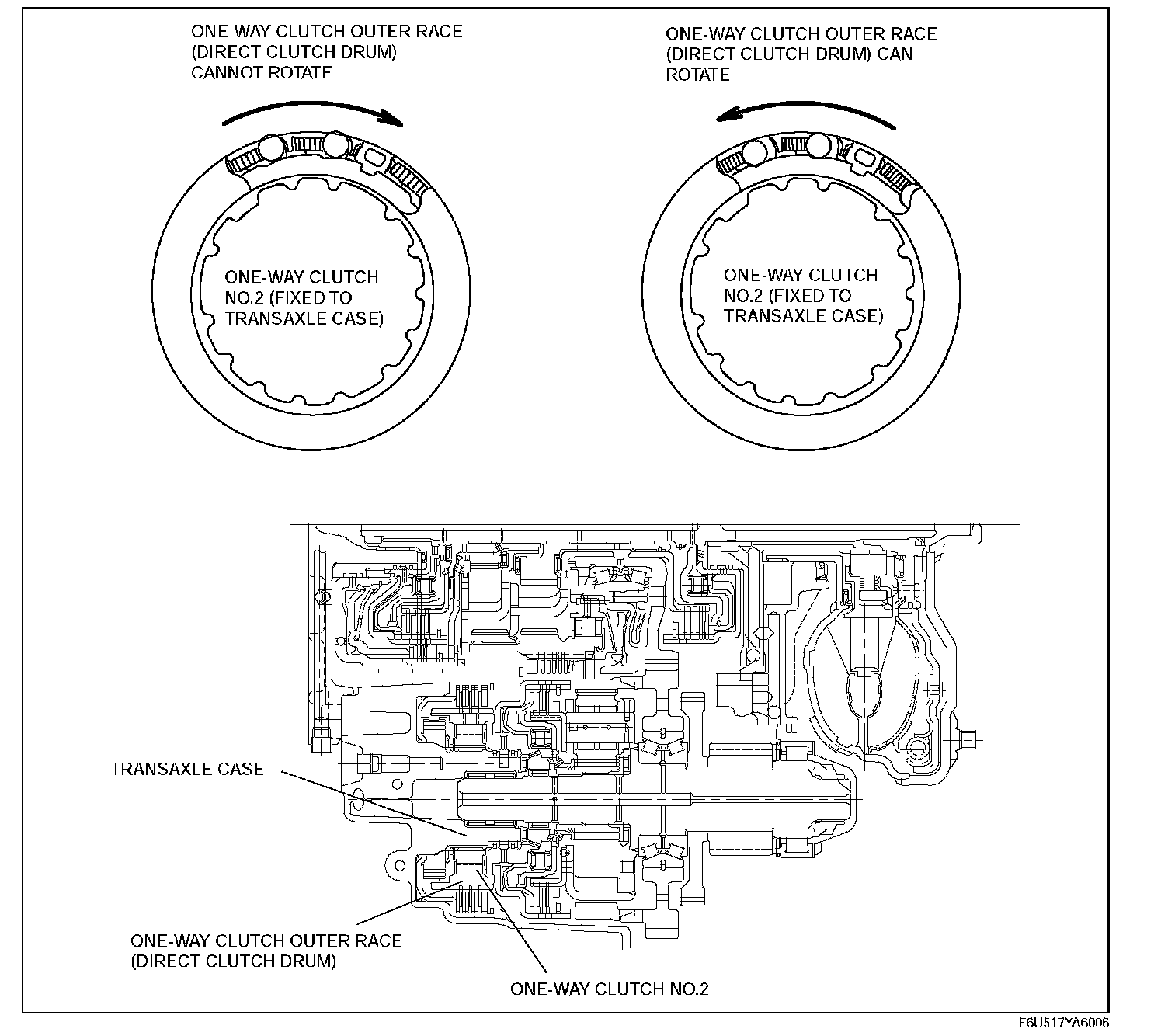 ONE-WAY CLUTCH OUTER RACE (DIRECT CLUTCH DRUM) CANNOT ROTATE

ONE-WAY CLUTCH OUTER RACE (DIRECT CLUTCH DRUM) CAN ROTATE

ONE-WAY CLUTCH NO.2 (FIXED TO TRANSAXLE CASE)

ONE-WAY CLUTCH NO.2 (FIXED TO TRANSAXLE CASE)

TRANSAXLE CASE

ONE-WAY CLUTCH OUTER RACE (DIRECT CLUTCH DRUM)

ONE-WAY CLUTCH NO.2

E6U517YA6006