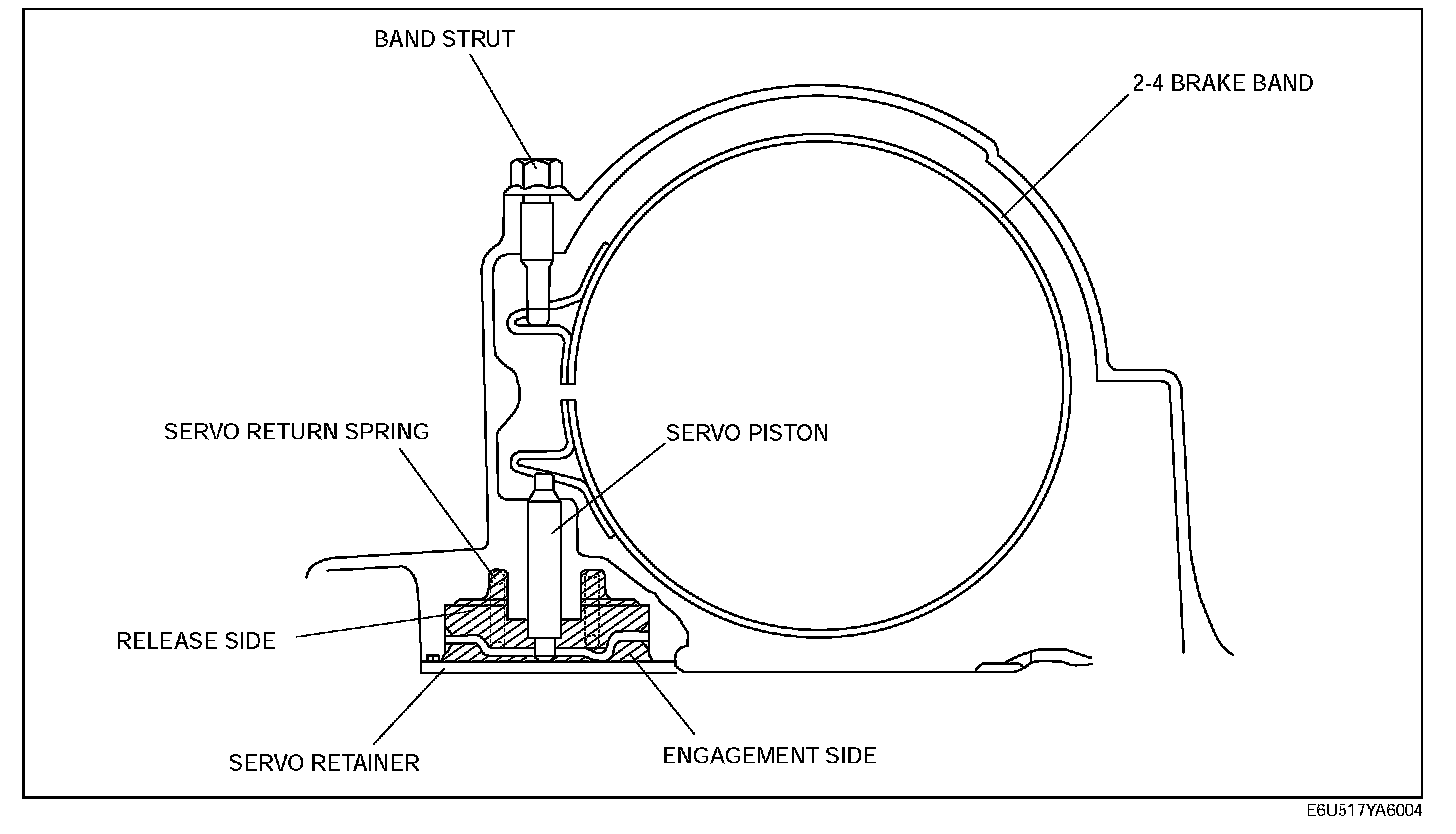 BAND STRUT

2-4 BRAKE BAND

SERVO RETURN SPRING

SERVO PISTON

RELEASE SIDE

SERVO RETAINER

ENGAGEMENT SIDE

E6U517YA6004