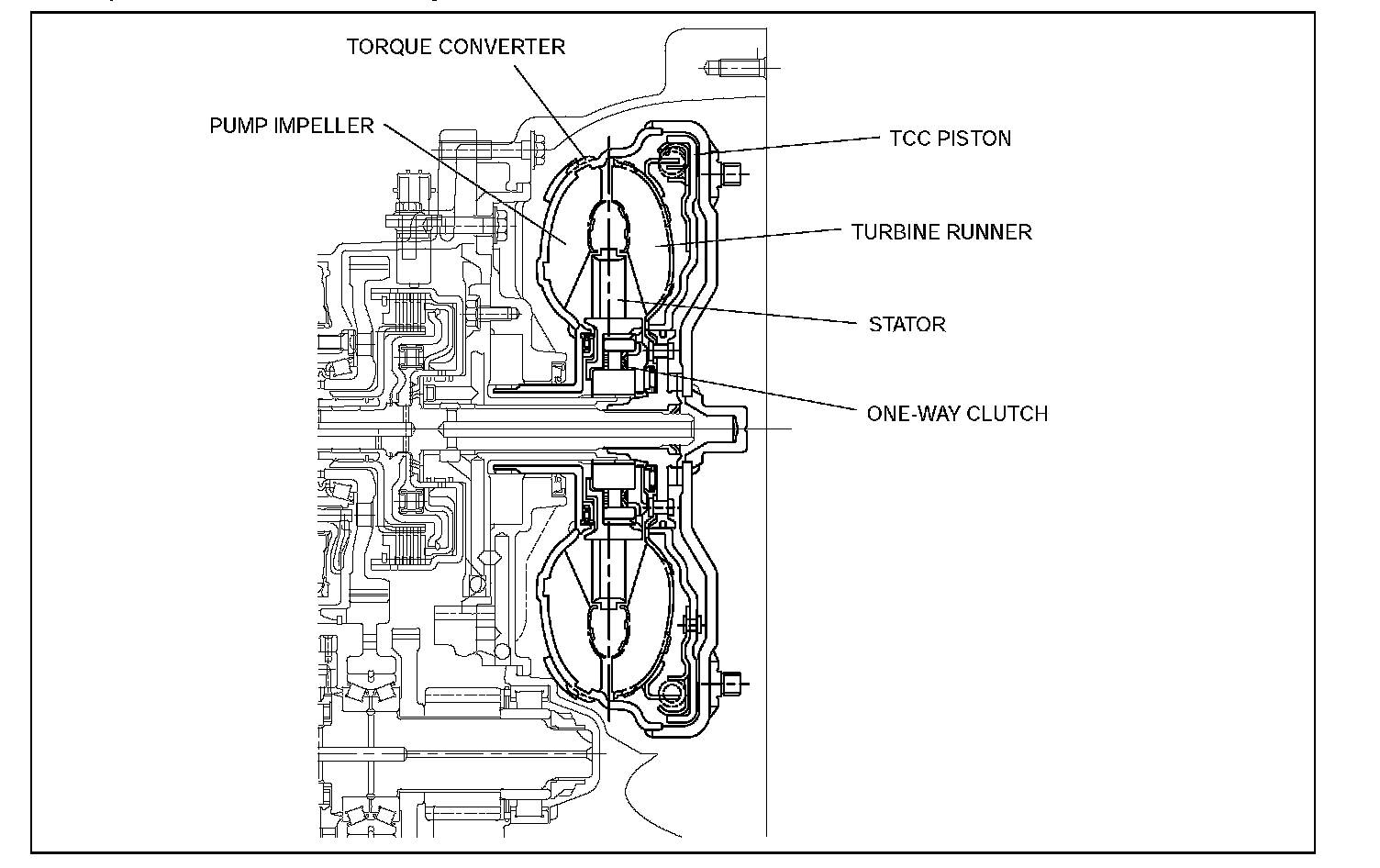 TORQUE CONVERTER
PUMP IMPELLER
TCC PISTON
TURBINE RUNNER
STATOR
ONE-WAY CLUTCH