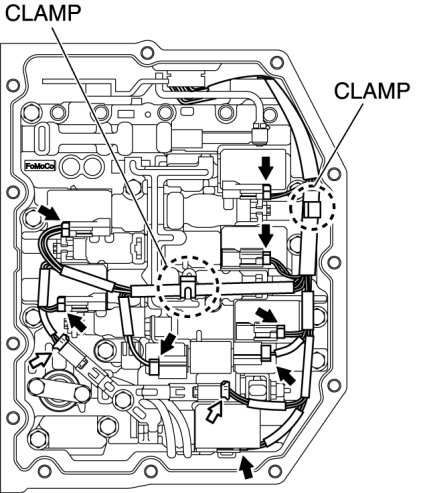 CLAMP

CLAMP

FoMoCo