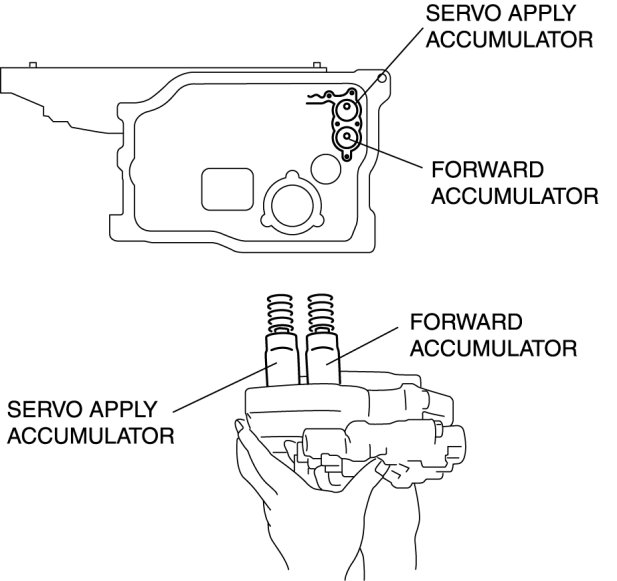 SERVO APPLY ACCUMULATOR

FORWARD ACCUMULATOR

FORWARD ACCUMULATOR

SERVO APPLY ACCUMULATOR