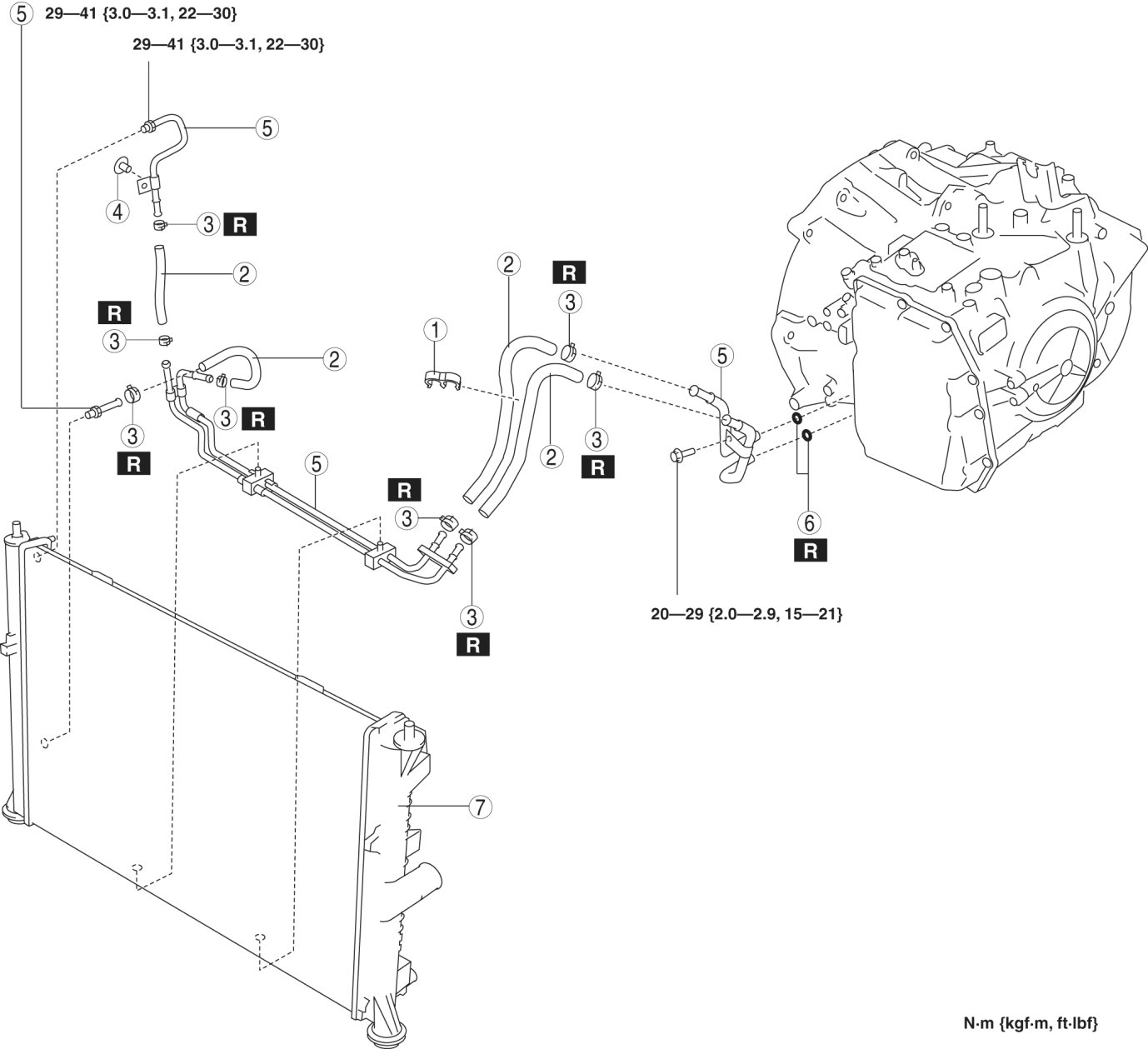 5 29—41 {3.0—3.1, 22—30}

29—41 {3.0—3.1, 22—30}

5

4

3 R

2

R

3

2

3 R

3

R

5

R

3

3

R

2

R

3

1

2

3

R

5

6

R

20—29 {2.0—2.9, 15—21}

7

N·m {kgf·m, ft·lbf}