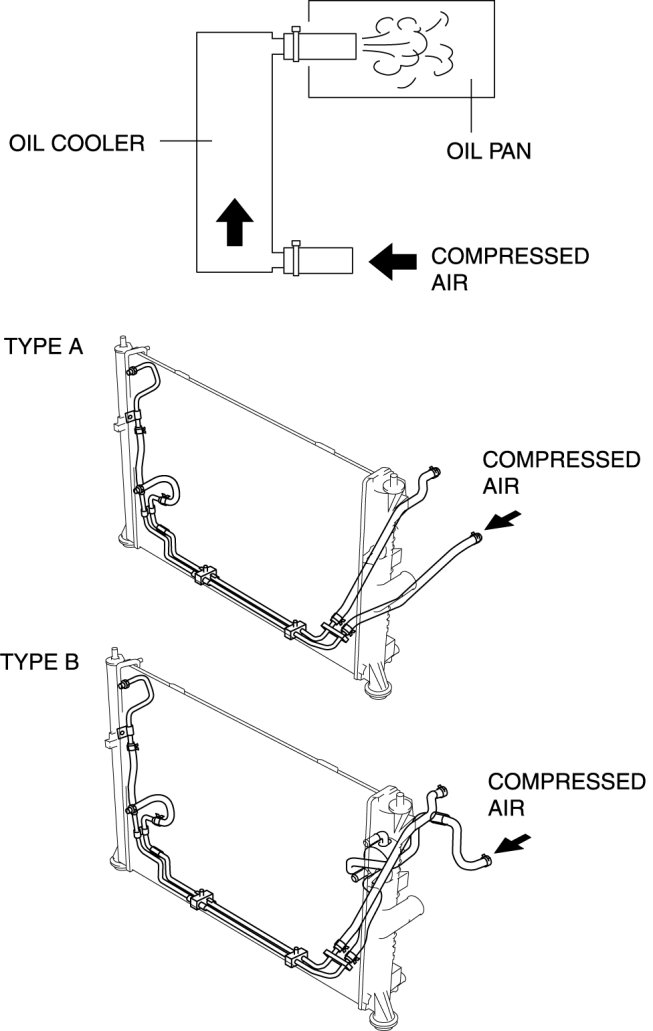 OIL COOLER

OIL PAN

COMPRESSED AIR

TYPE A

COMPRESSED AIR

TYPE B

COMPRESSED AIR