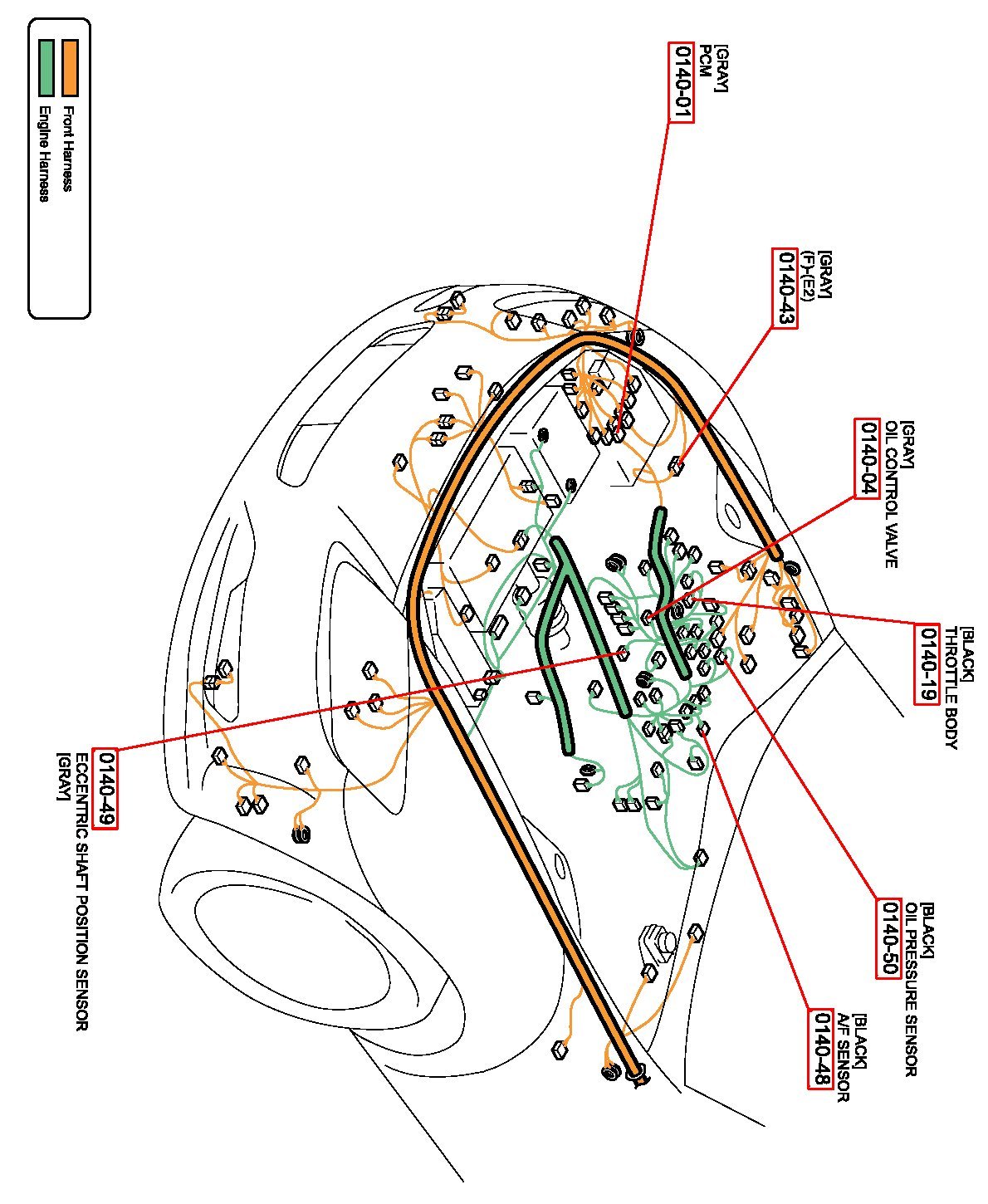 Front Harness
Engine Harness

[GRAY]
PCM
0140-01

[GRAY]
(F)-(E2)
0140-43

[GRAY]
OIL CONTROL VALVE
0140-04

[BLACK]
THROTTLE BODY
0140-19

[BLACK]
OIL PRESSURE SENSOR
0140-50

[BLACK]
A/F SENSOR
0140-48

0140-49
ECCENTRIC SHAFT POSITION SENSOR
[GRAY]