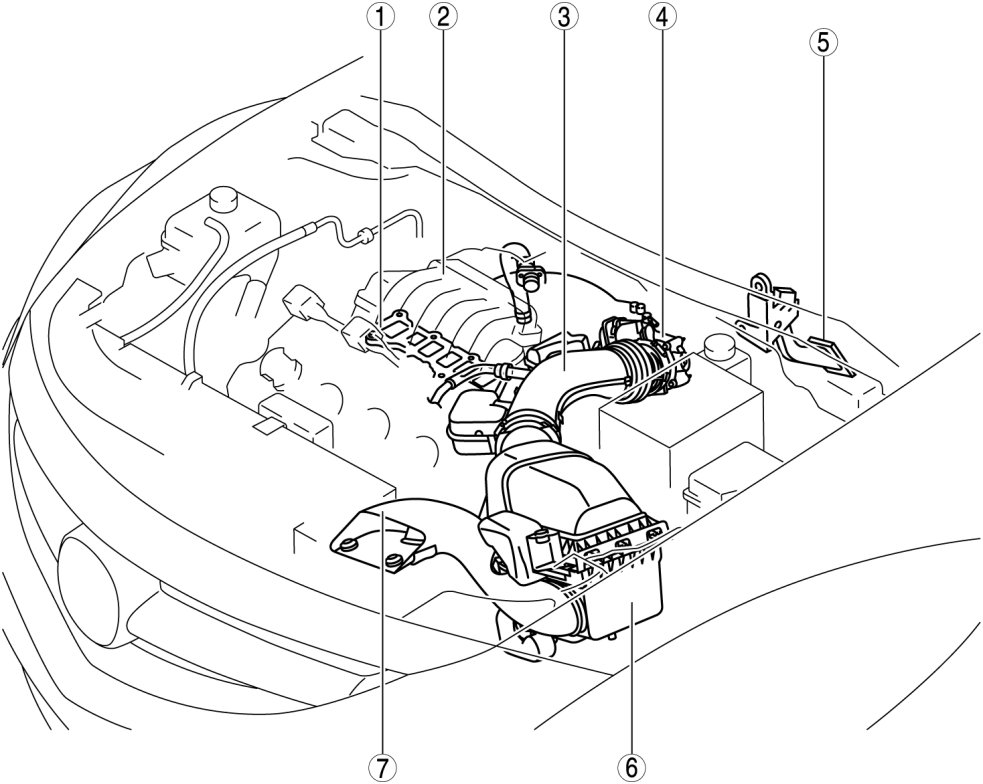 ①
②
③
④
⑤
⑦
⑥