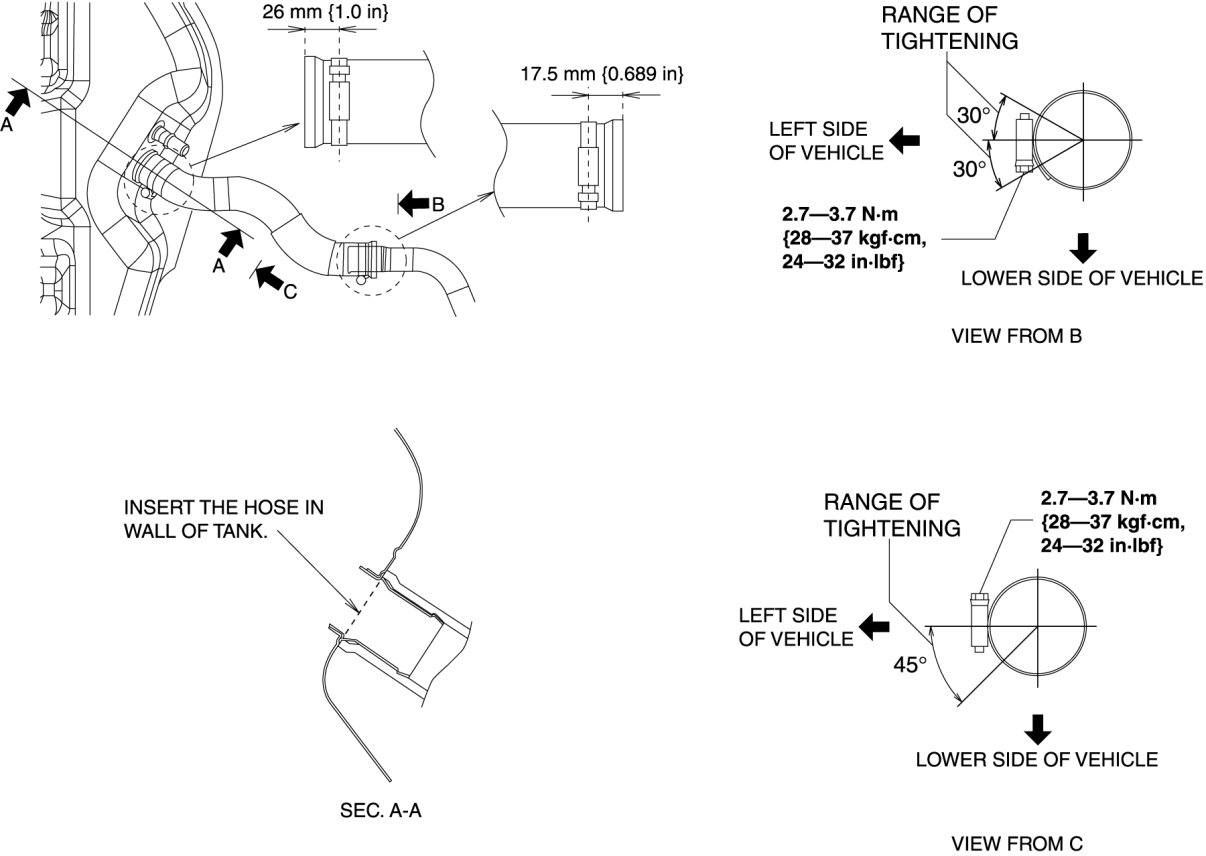 26 mm {1.0 in}

17.5 mm {0.689 in}

A

B

A

C

RANGE OF TIGHTENING

30°

30°

LEFT SIDE OF VEHICLE

2.7—3.7 N·m {28—37 kgf·cm, 24—32 in·lbf}

LOWER SIDE OF VEHICLE

VIEW FROM B

INSERT THE HOSE IN WALL OF TANK.

SEC. A-A

RANGE OF TIGHTENING

2.7—3.7 N·m {28—37 kgf·cm, 24—32 in·lbf}

LEFT SIDE OF VEHICLE

45°

LOWER SIDE OF VEHICLE

VIEW FROM C