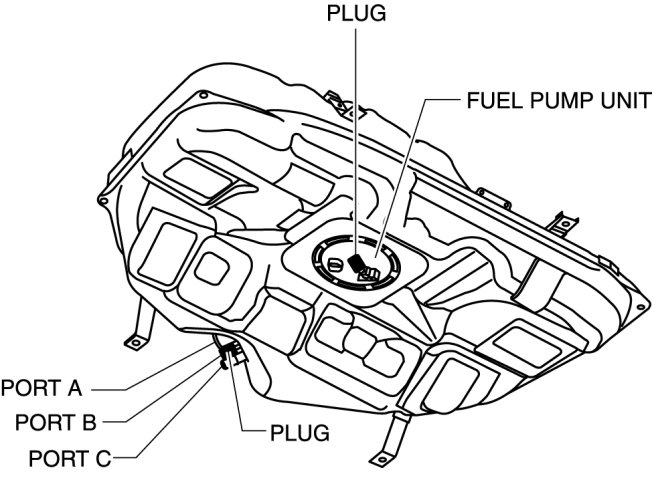 PLUG
FUEL PUMP UNIT
PORT A
PORT B
PORT C
PLUG