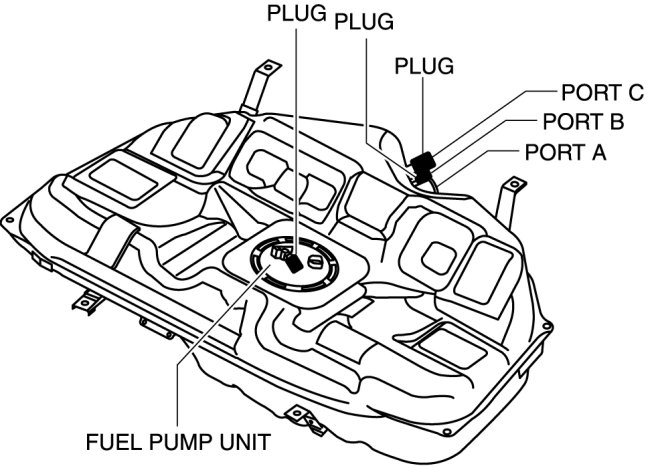 PLUG PLUG

PLUG

PORT C

PORT B

PORT A

FUEL PUMP UNIT