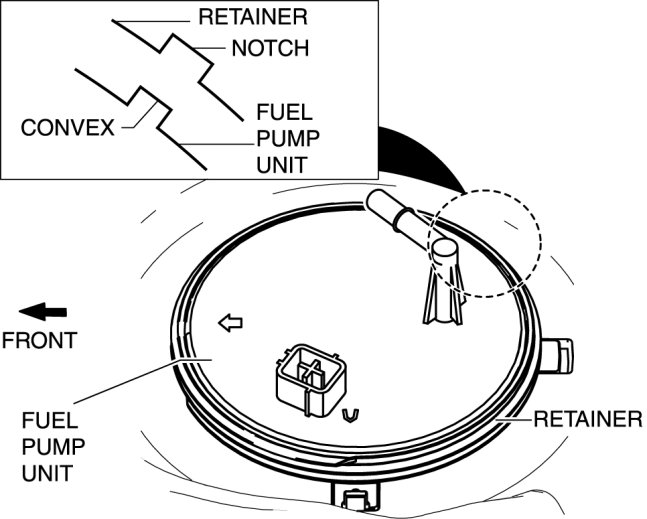 RETAINER
NOTCH
CONVEX
FUEL PUMP UNIT

FRONT

FUEL PUMP UNIT

RETAINER