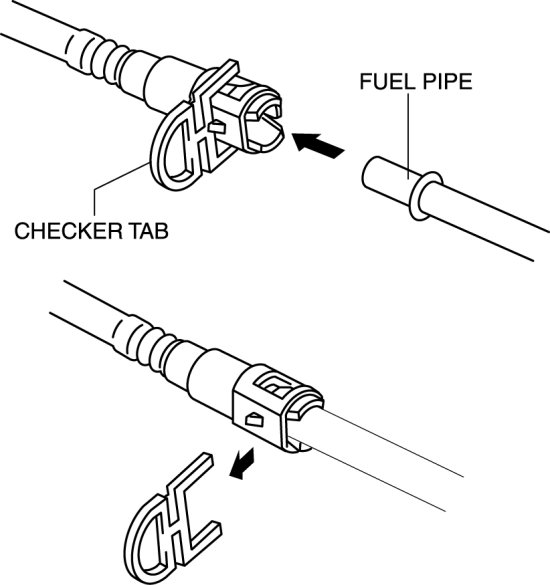 FUEL PIPE

CHECKER TAB